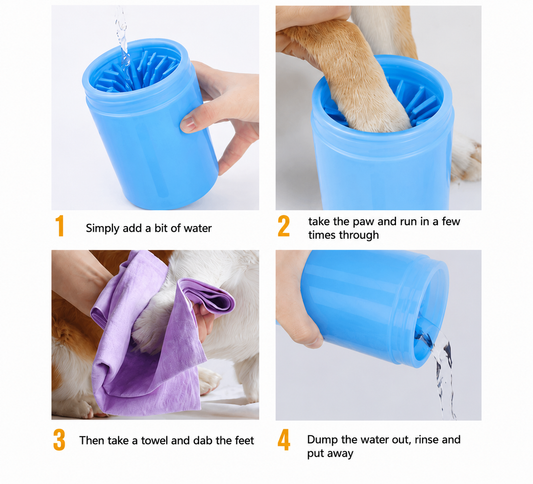 1 Simply add a bit of water

2 take the paw and run in a few times through

3 Then take a towel and dab the feet

4 Dump the water out, rinse and put away