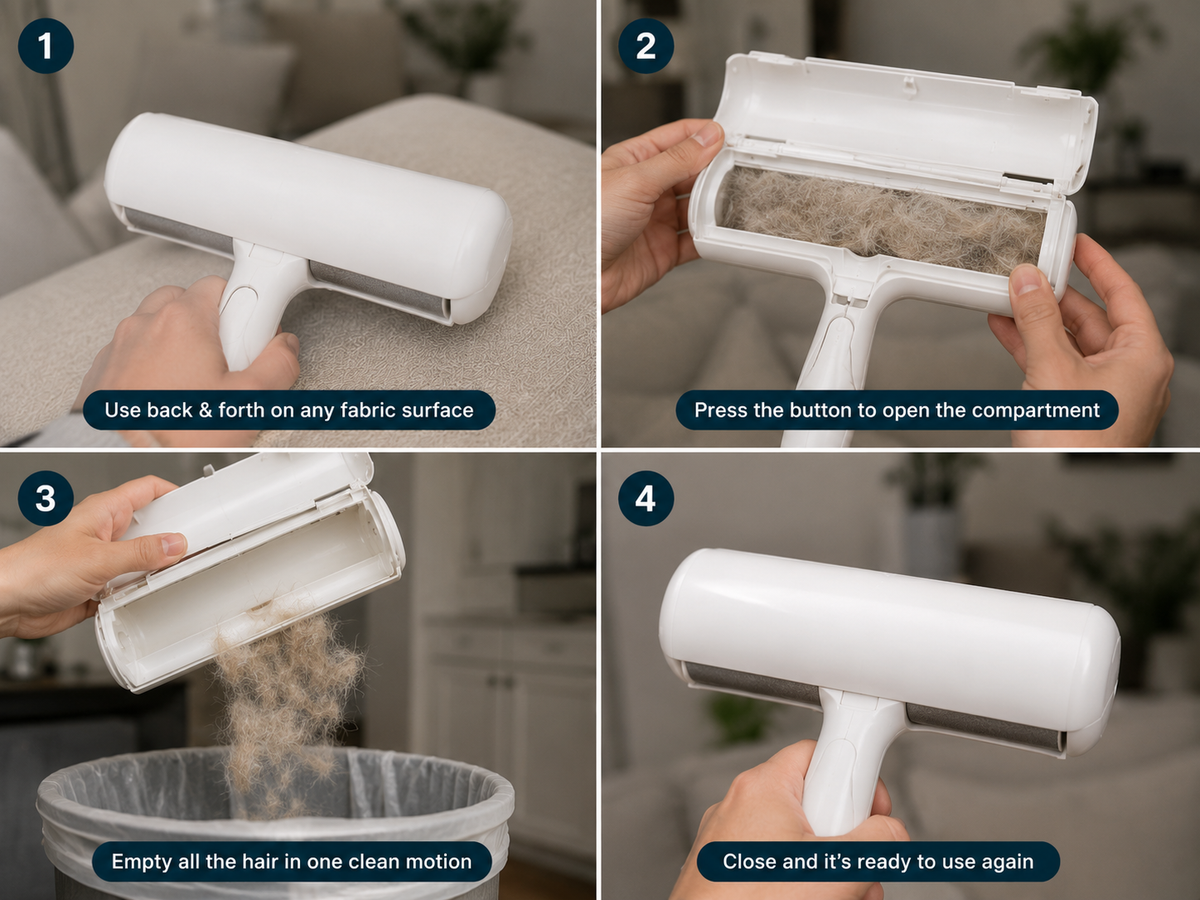 1
Use back & forth on any fabric surface

2
Press the button to open the compartment

3
Empty all the hair in one clean motion

4
Close and it's ready to use again